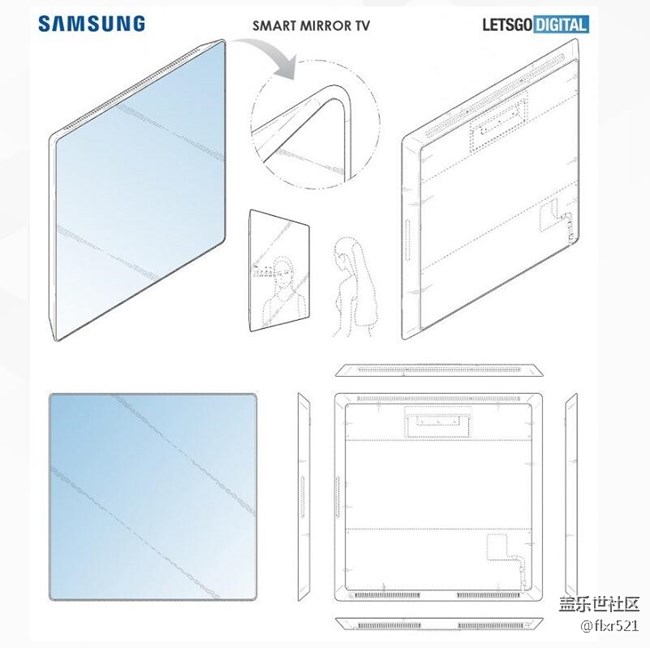 SAMSUNG

SMART MIRROR TV

LETSGO DIGITAL

盖乐世社区
@flxr521