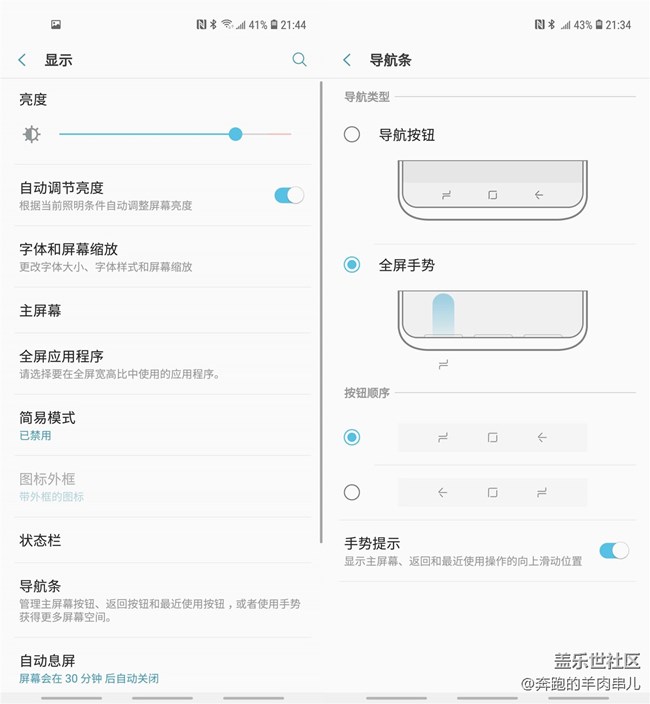 41% 21:44

显示

亮度

自动调节亮度
根据当前照明条件自动调整屏幕亮度

字体和屏幕缩放
更改字体大小、字体样式和屏幕缩放

主屏幕

全屏应用程序
请选择要在全屏宽高比中使用的应用程序。

简易模式
已禁用

图标外框
带外框的图标

状态栏

导航条
管理主屏幕按钮、返回按钮和最近使用按钮，或者使用手势获得更多屏幕空间。

自动息屏
屏幕会在 30 分钟 后自动关闭

43% 21:34

导航条

导航类型

导航按钮

全屏手势

按钮顺序

手势提示
显示主屏幕、返回和最近使用操作的向上滑动位置

盖乐世社区
@奔跑的羊肉串儿