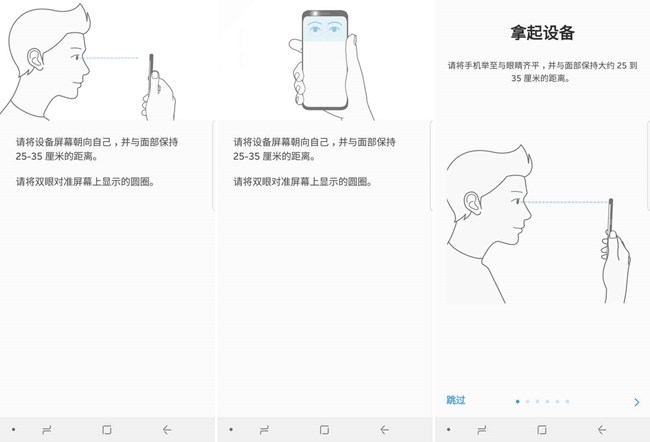 请将设备屏幕朝向自己，并与面部保持 25-35 厘米的距离。

请将双眼对准屏幕上显示的圆圈。

请将设备屏幕朝向自己，并与面部保持 25-35 厘米的距离。

请将双眼对准屏幕上显示的圆圈。

拿起设备

请将手机举至与眼睛齐平，并与面部保持大约 25 到 35 厘米的距离。

跳过