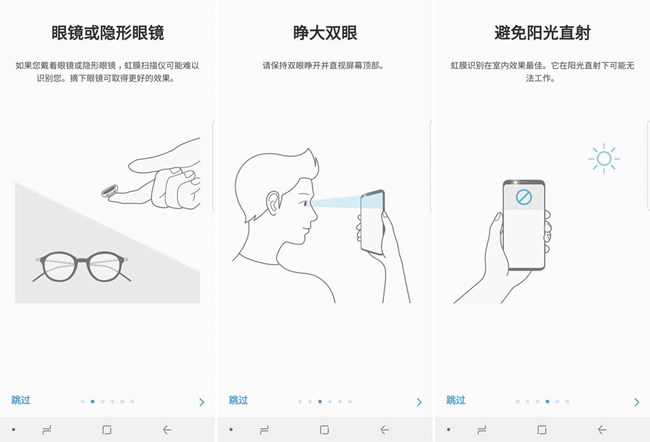 眼镜或隐形眼镜

如果您戴着眼镜或隐形眼镜，虹膜扫描仪可能难以识别您。摘下眼镜可取得更好的效果。

跳过

睁大双眼

请保持双眼睁开并直视屏幕顶部。

跳过

避免阳光直射

虹膜识别在室内效果最佳。它在阳光直射下可能无法工作。

跳过